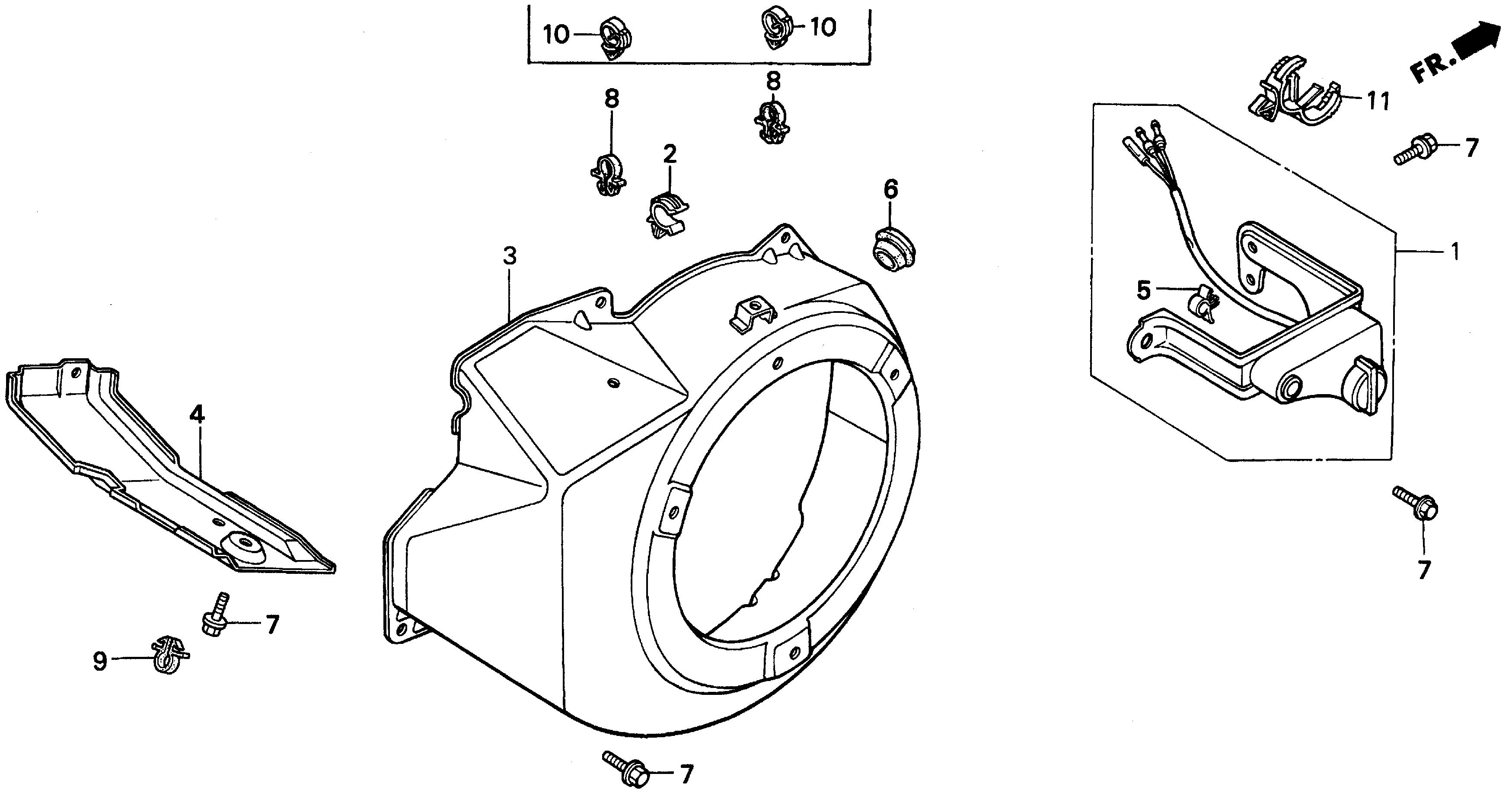 10
10
FR.
8
8
11
2
7
6
3
1
5
4
7
7
9
7